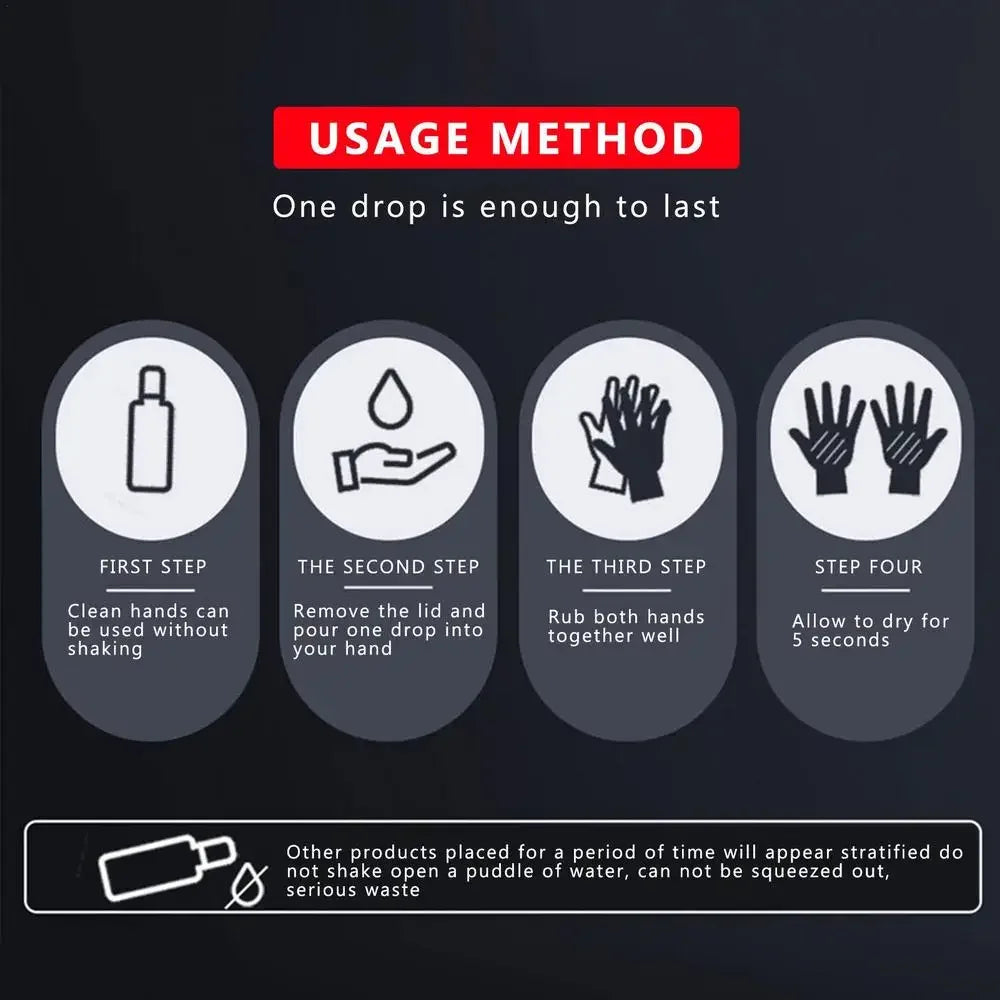 USAGE METHOD

One drop is enough to last

FIRST STEP

Clean hands can be used without shaking

THE SECOND STEP

Remove the lid and pour one drop into your hand

THE THIRD STEP

Rub both hands together well

STEP FOUR

Allow to dry for 5 seconds

Other products placed for a period of time will appear stratified do not shake open a puddle of water, can not be squeezed out, serious waste